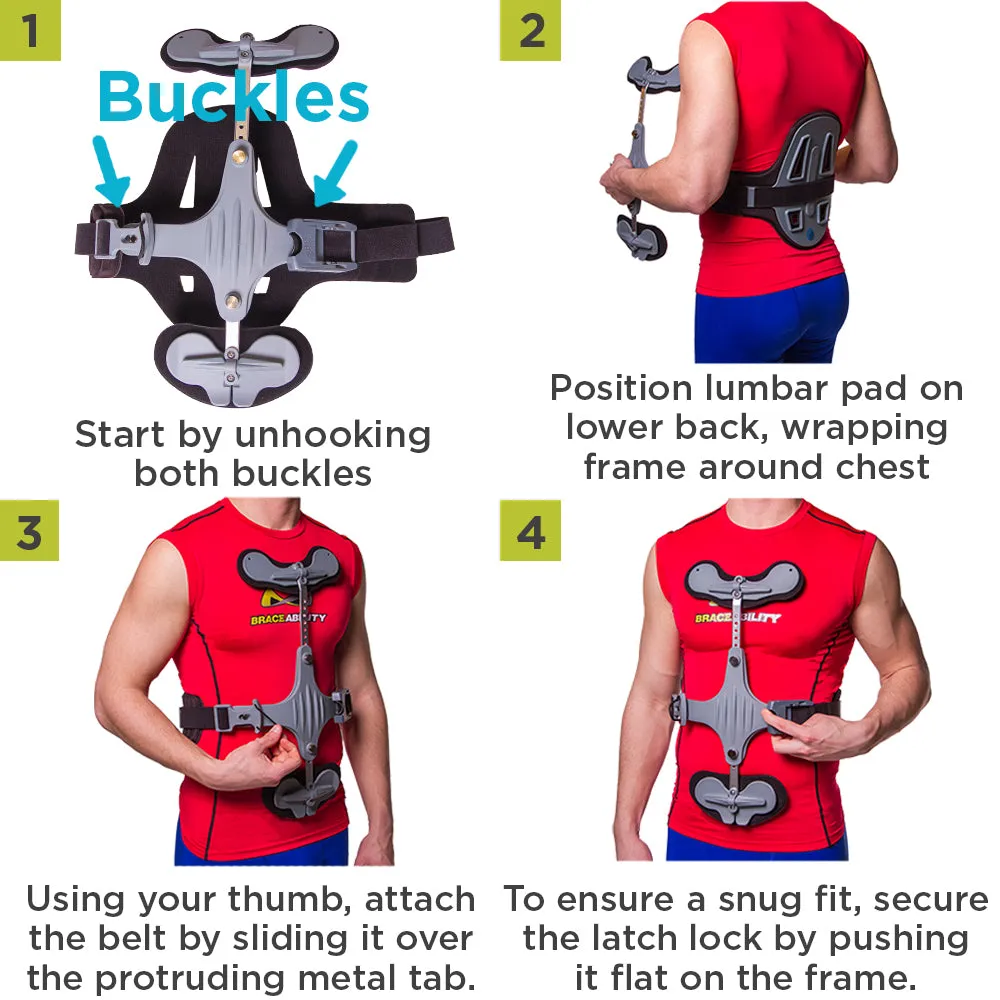 1

Buckles

Start by unhooking both buckles

2

Position lumbar pad on lower back, wrapping frame around chest

3

BRACEABILITY

Using your thumb, attach the belt by sliding it over the protruding metal tab.

4

BRACEABILITY

To ensure a snug fit, secure the latch lock by pushing it flat on the frame.